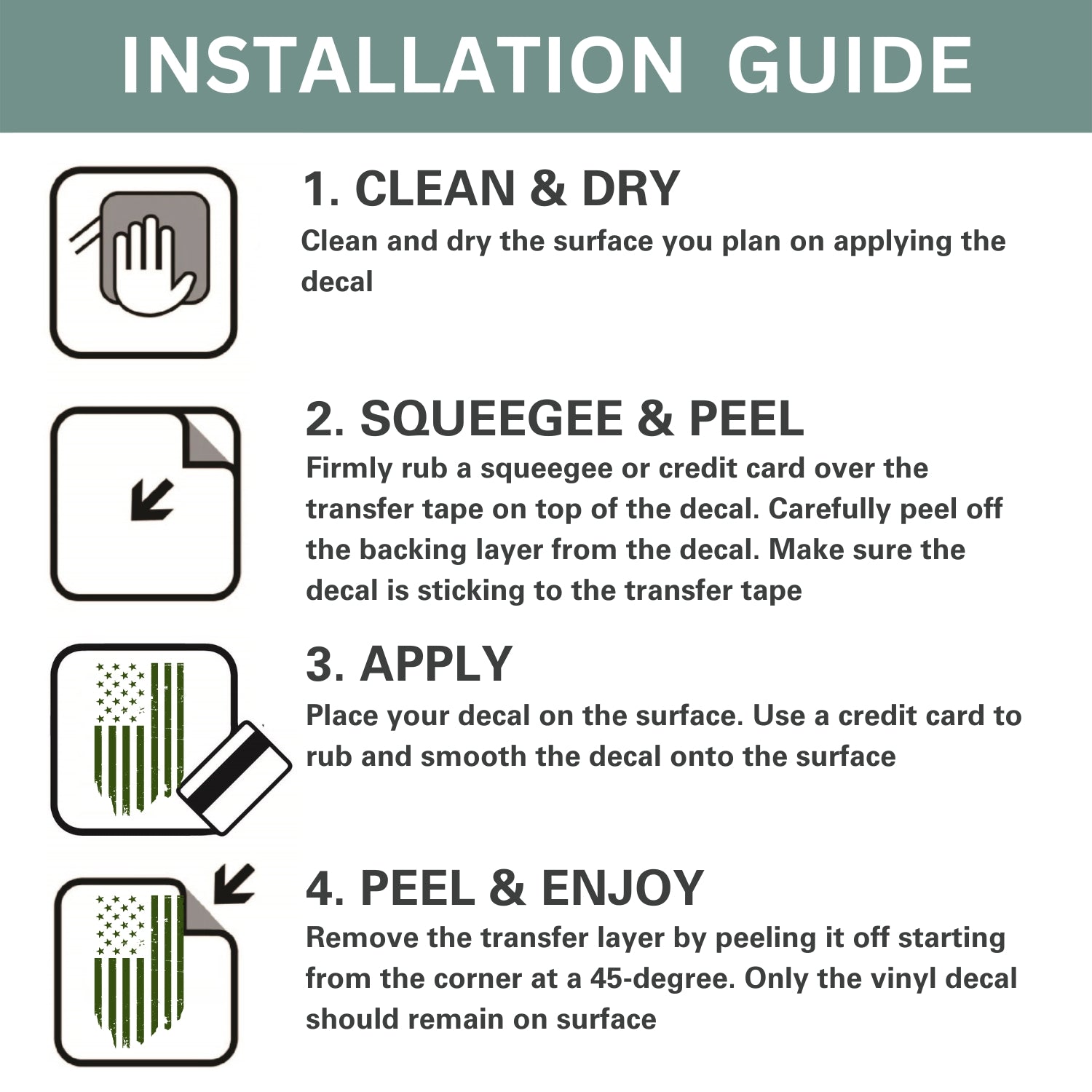 INSTALLATION GUIDE

1. CLEAN & DRY
Clean and dry the surface you plan on applying the decal

2. SQUEEGEE & PEEL
Firmly rub a squeegee or credit card over the transfer tape on top of the decal. Carefully peel off the backing layer from the decal. Make sure the decal is sticking to the transfer tape

3. APPLY
Place your decal on the surface. Use a credit card to rub and smooth the decal onto the surface

4. PEEL & ENJOY
Remove the transfer layer by peeling it off starting from the corner at a 45-degree. Only the vinyl decal should remain on surface